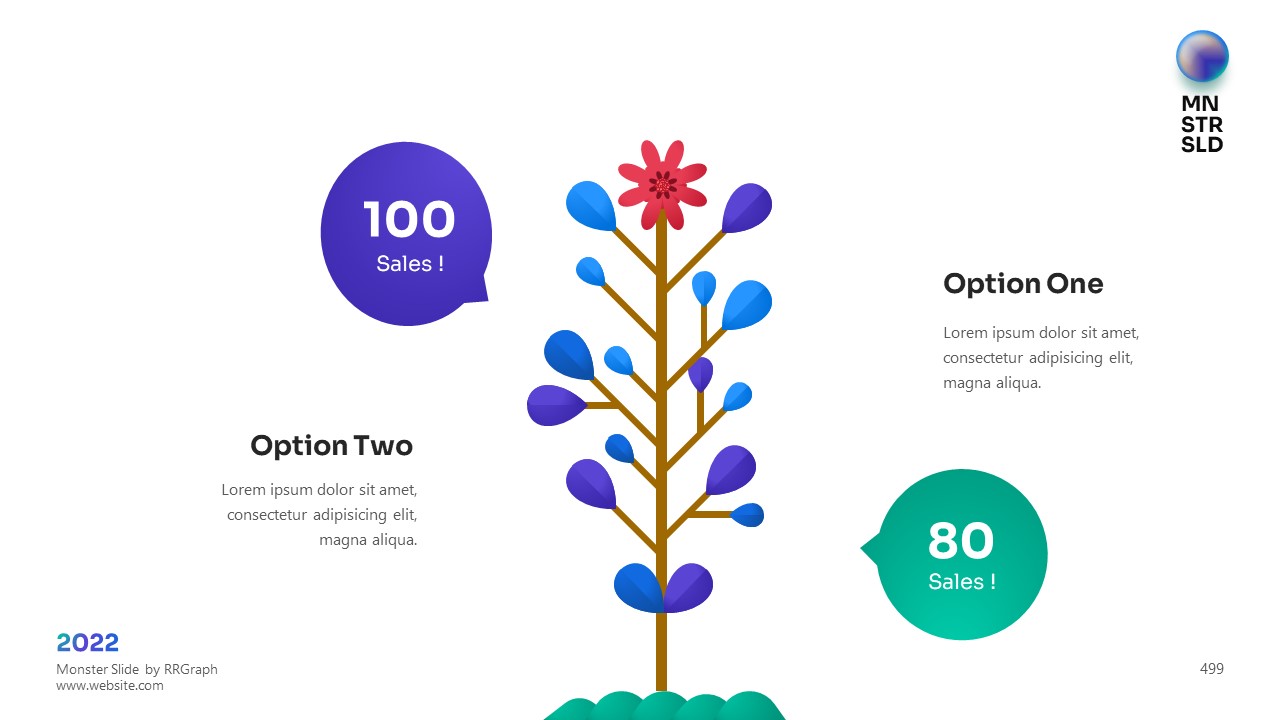 MN
STR
SLD

100
Sales !

Option One

Lorem ipsum dolor sit amet, consectetur adipisicing elit, magna aliqua.

Option Two

Lorem ipsum dolor sit amet, consectetur adipisicing elit, magna aliqua.

80
Sales !

2022
Monster Slide by RRGraph
www.website.com

499